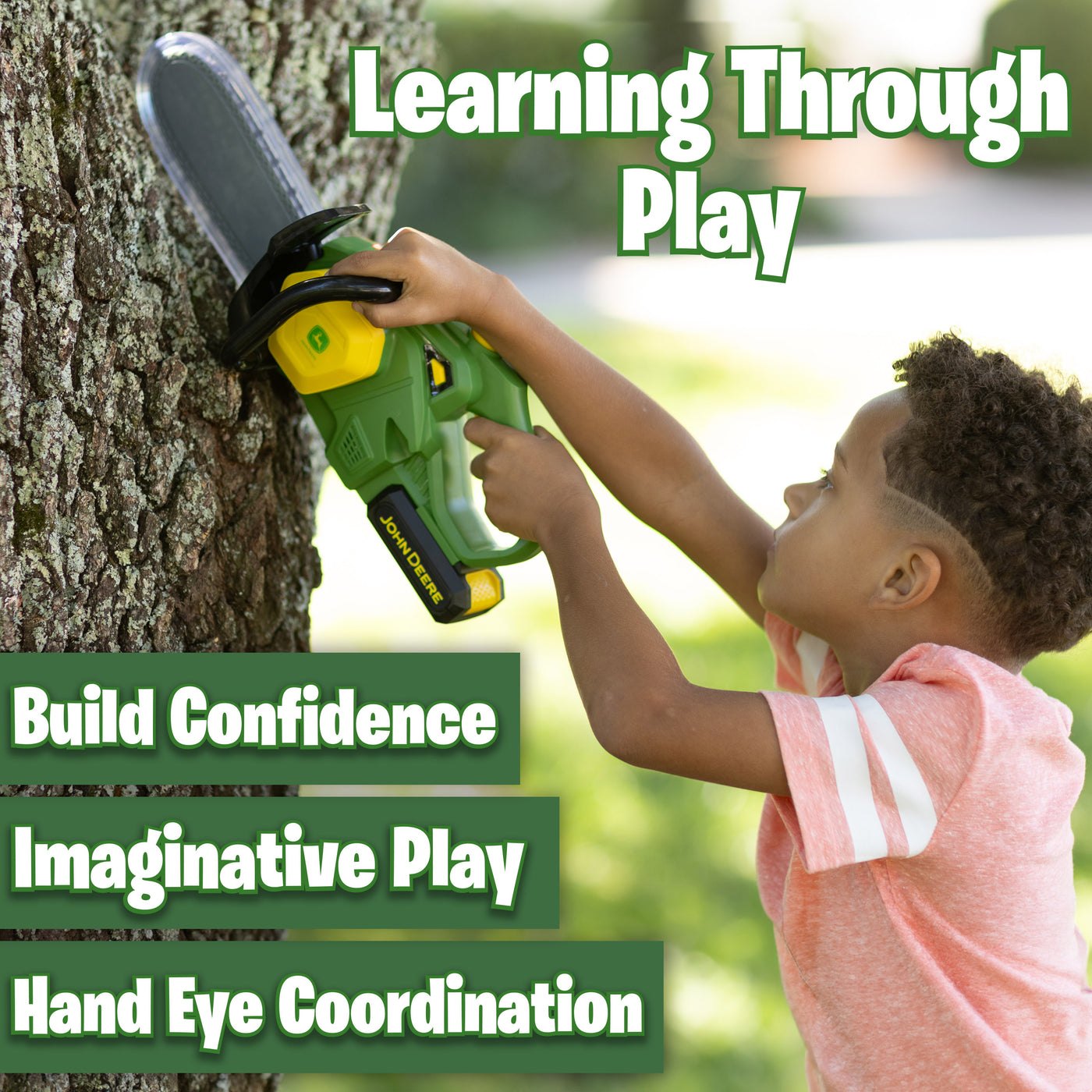 Learning Through Play

JOHN DEERE

Build Confidence

Imaginative Play

Hand Eye Coordination