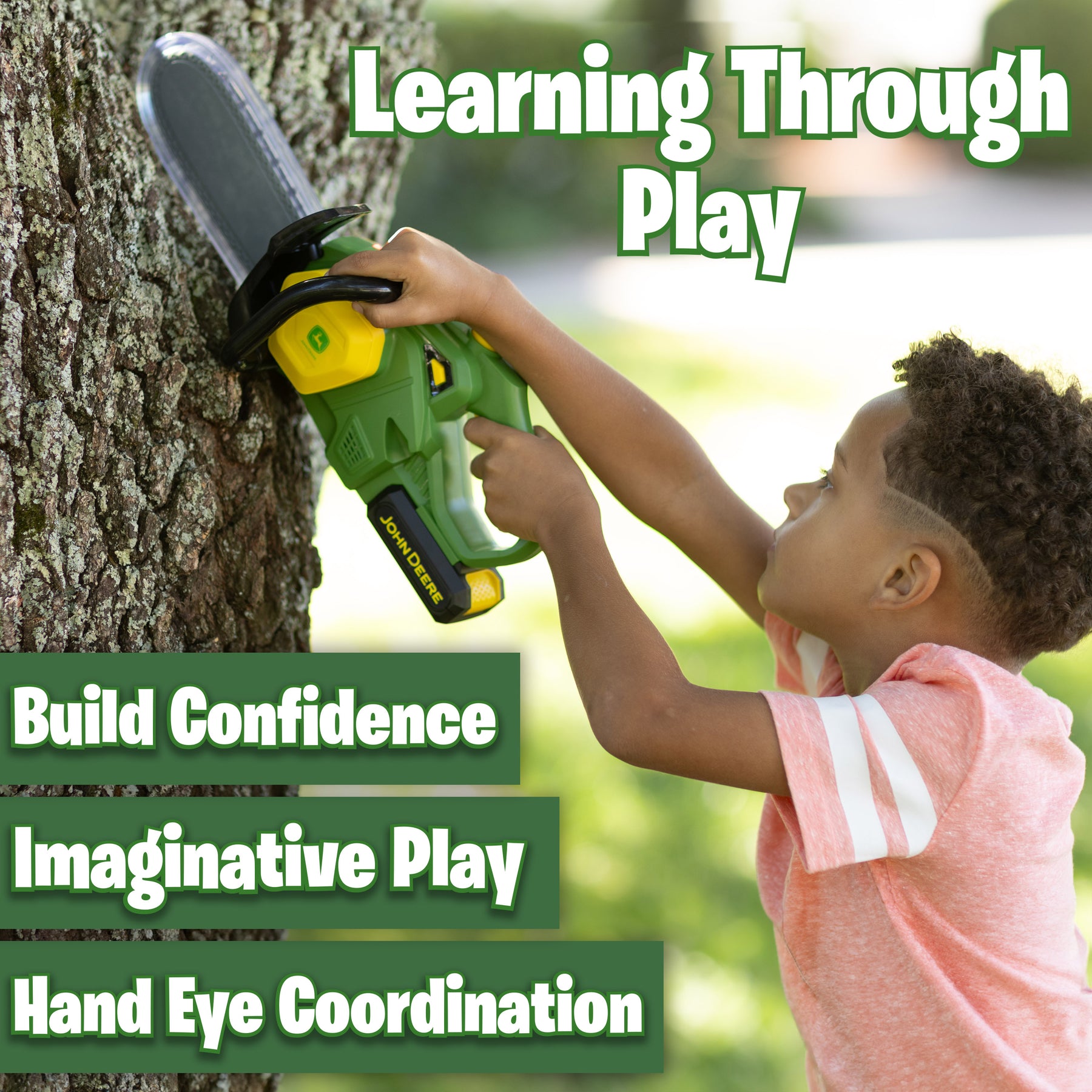 Learning Through Play

JOHN DEERE

Build Confidence

Imaginative Play

Hand Eye Coordination